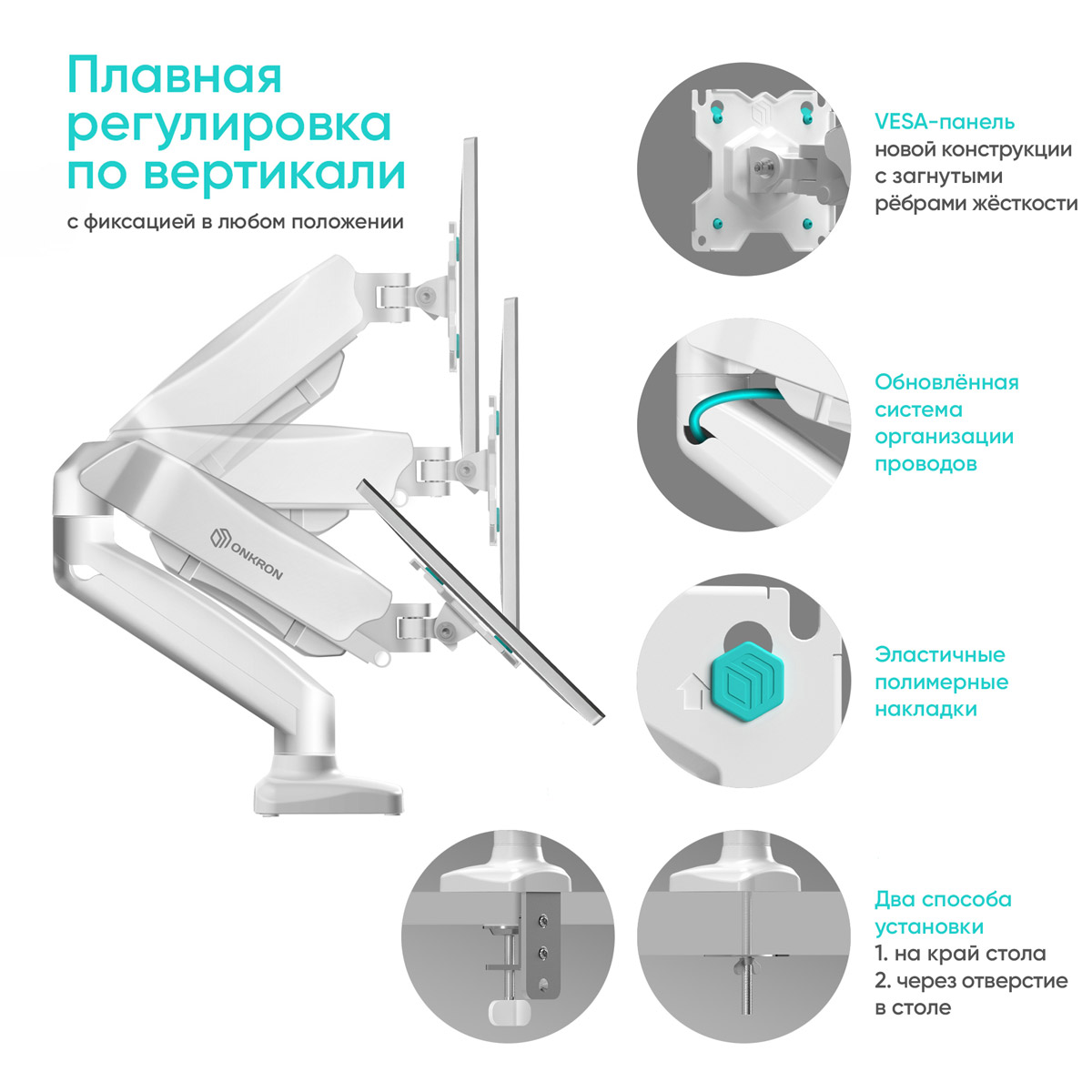 Плавная регулировка по вертикали

с фиксацией в любом положении

ONKRON

VESA-панель новой конструкции с загнутыми рёбрами жёсткости

Обновлённая система организации проводов

Эластичные полимерные накладки

Два способа установки
1. на край стола
2. через отверстие в столе